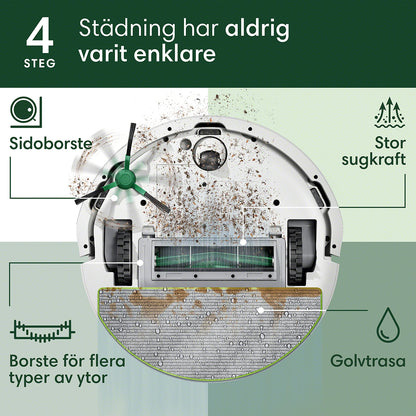 4
STEG

Städning har aldrig varit enklare

Sidoborste

Stor sugkraft

Borste för flera typer av ytor

Golvtrasa